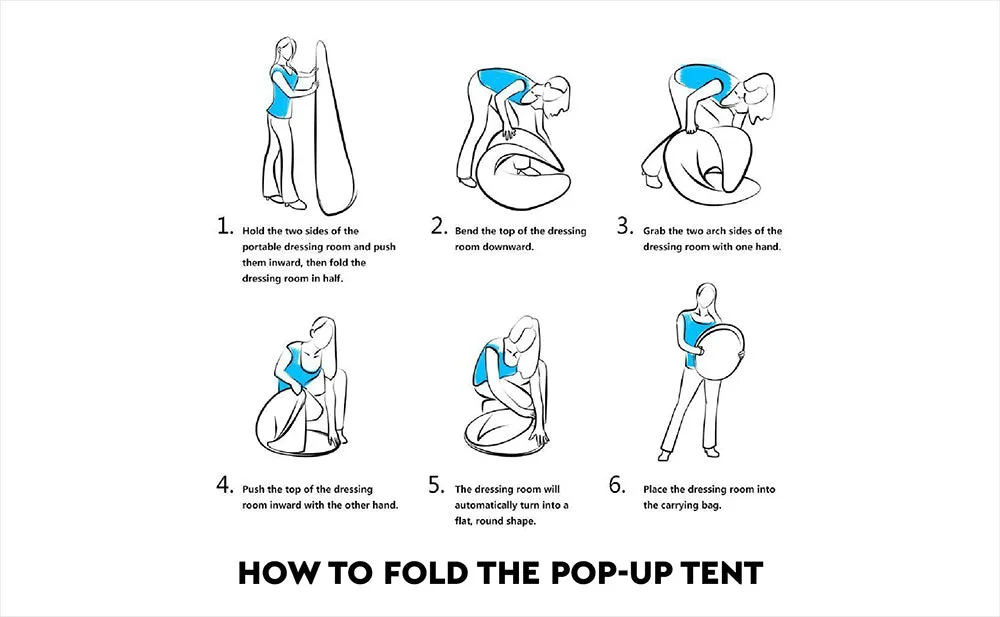 1. Hold the two sides of the portable dressing room and push them inward, then fold the dressing room in half.

2. Bend the top of the dressing room downward.

3. Grab the two arch sides of the dressing room with one hand.

4. Push the top of the dressing room inward with the other hand.

5. The dressing room will automatically turn into a flat, round shape.

6. Place the dressing room into the carrying bag.

HOW TO FOLD THE POP-UP TENT