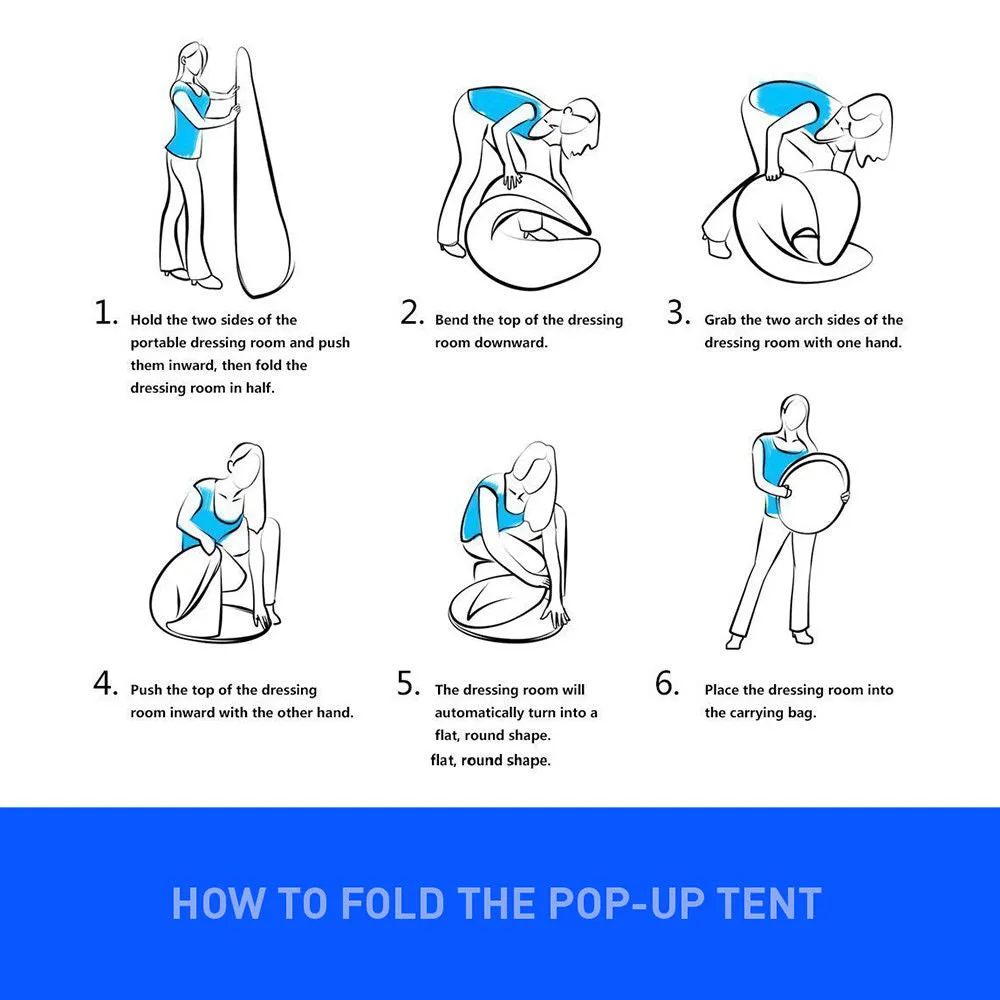 1. Hold the two sides of the portable dressing room and push them inward, then fold the dressing room in half.

2. Bend the top of the dressing room downward.

3. Grab the two arch sides of the dressing room with one hand.

4. Push the top of the dressing room inward with the other hand.

5. The dressing room will automatically turn into a flat, round shape.
flat, round shape.

6. Place the dressing room into the carrying bag.

HOW TO FOLD THE POP-UP TENT