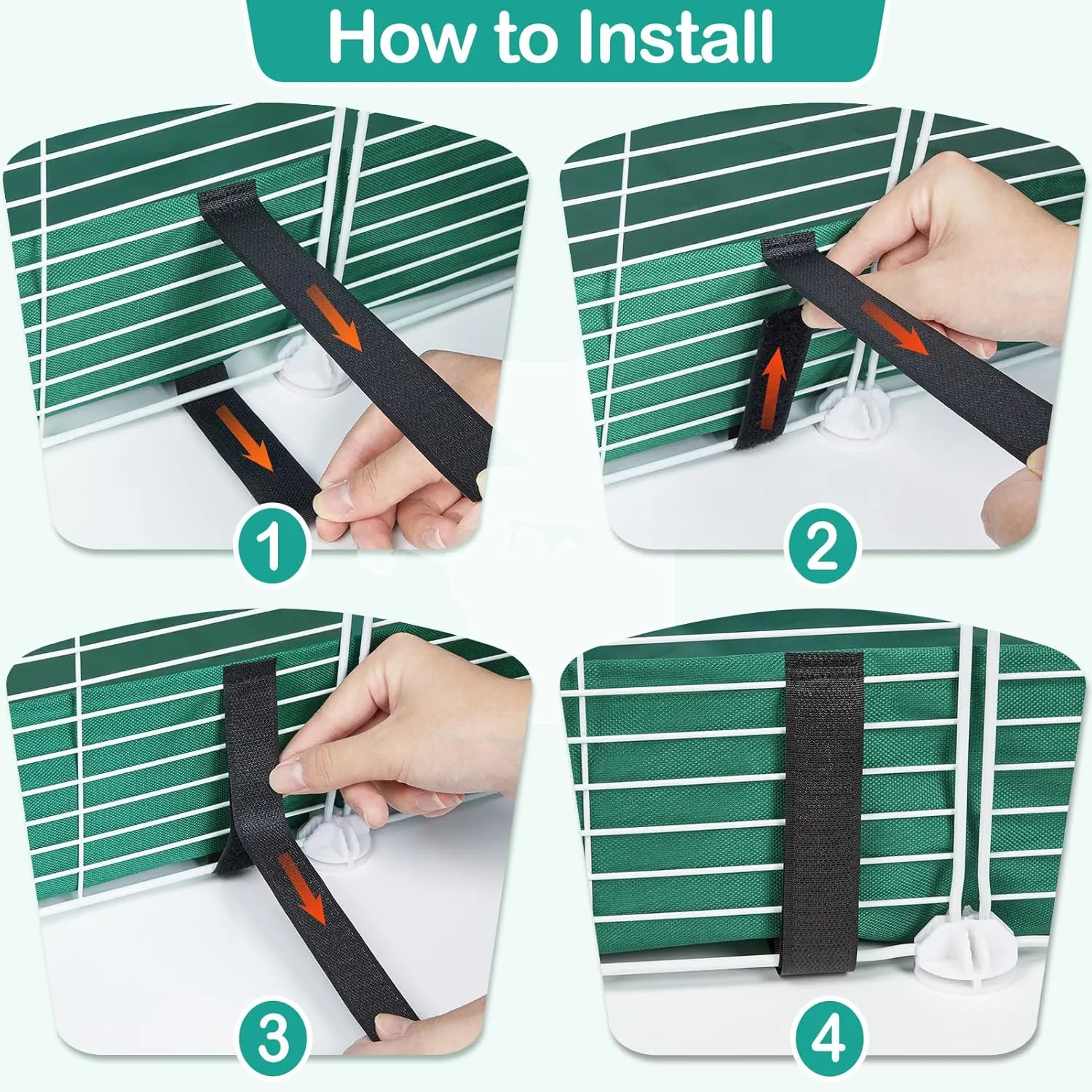 How to Install

1

2

3

4