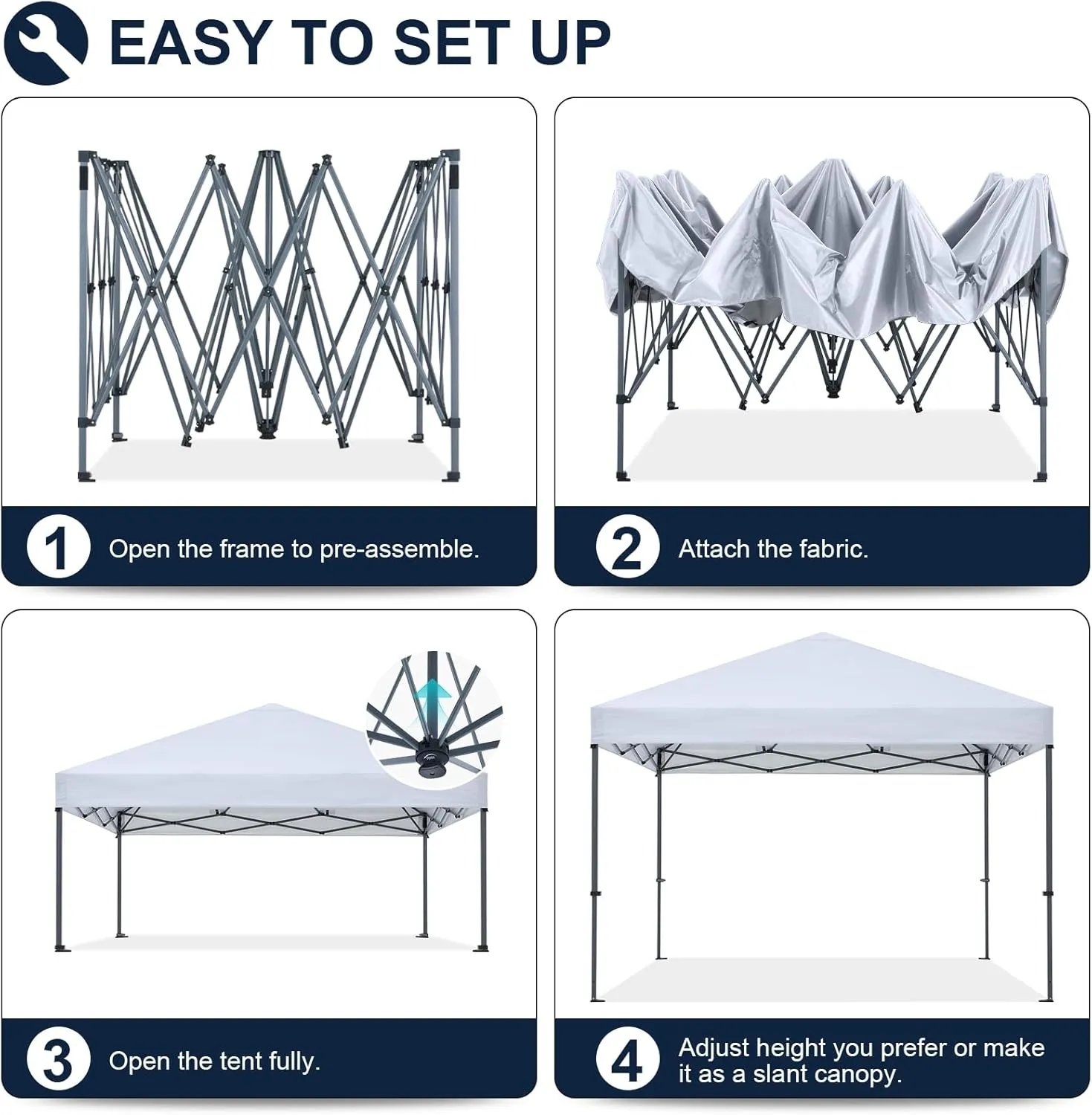 EASY TO SET UP

1 Open the frame to pre-assemble.

2 Attach the fabric.

3 Open the tent fully.

4 Adjust height you prefer or make it as a slant canopy.