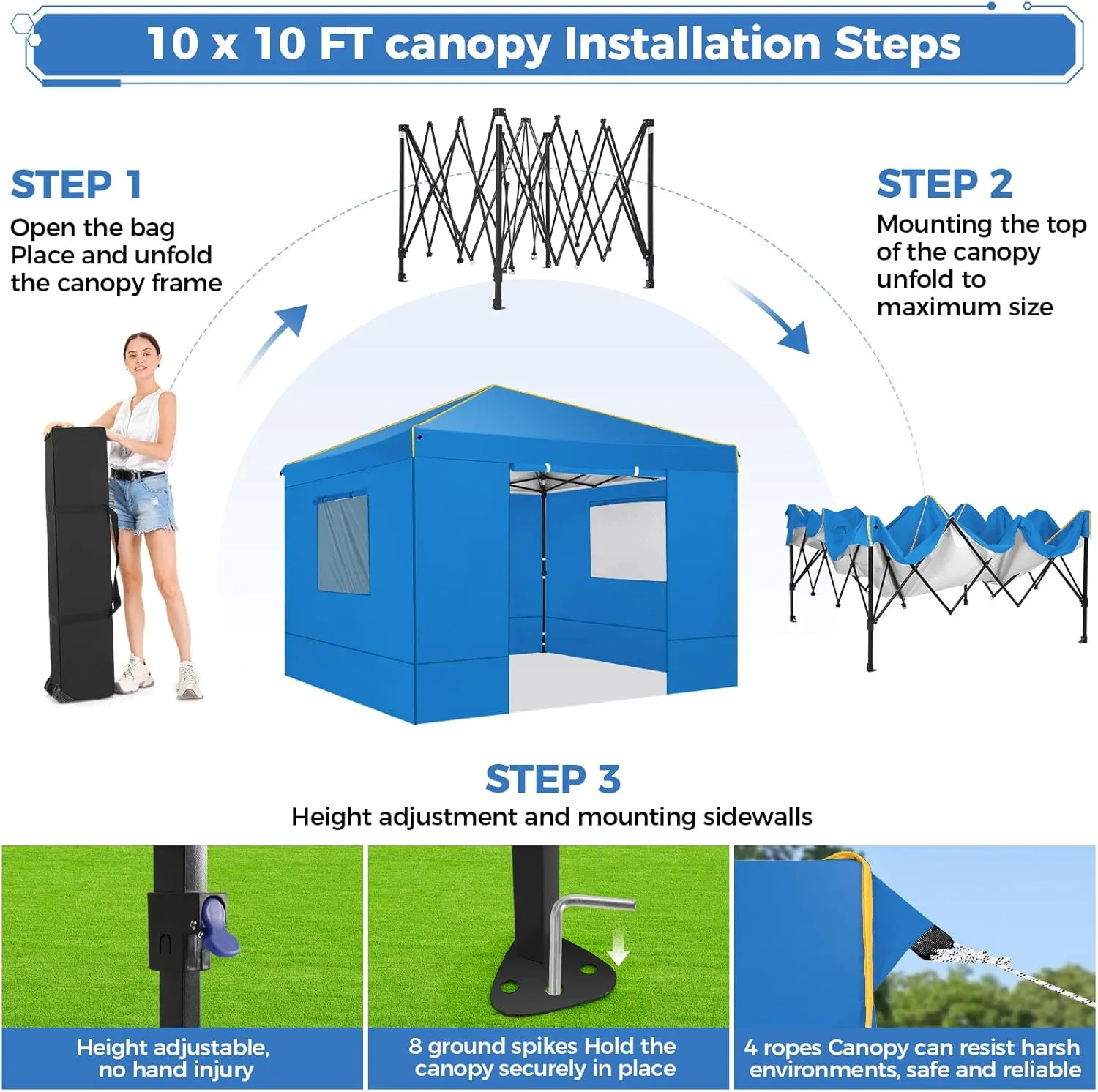 10 x 10 FT canopy Installation Steps

STEP 1
Open the bag
Place and unfold the canopy frame

STEP 2
Mounting the top of the canopy unfold to maximum size

STEP 3
Height adjustment and mounting sidewalls

Height adjustable, no hand injury

8 ground spikes Hold the canopy securely in place

4 ropes Canopy can resist harsh environments, safe and reliable