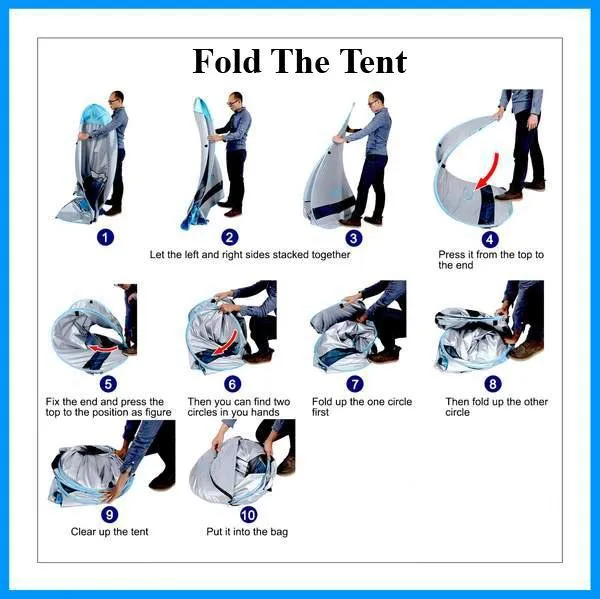 Fold The Tent

1

2

3

Let the left and right sides stacked together

4

Press it from the top to the end

5

Fix the end and press the top to the position as figure

6

Then you can find two circles in you hands

7

Fold up the one circle first

8

Then fold up the other circle

9

Clear up the tent

10

Put it into the bag